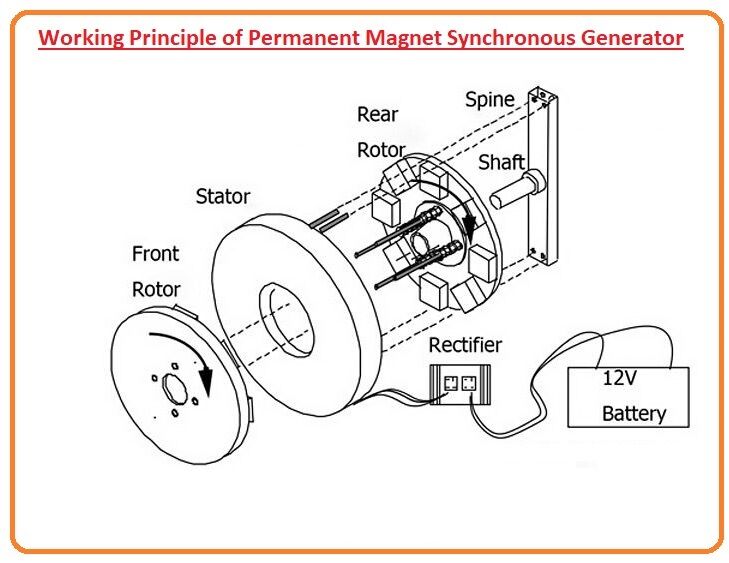 Working Principle of Permanent Magnet Synchronous Generator

Spine

Rear Rotor

Shaft

Stator

Front Rotor

Rectifier

12V Battery